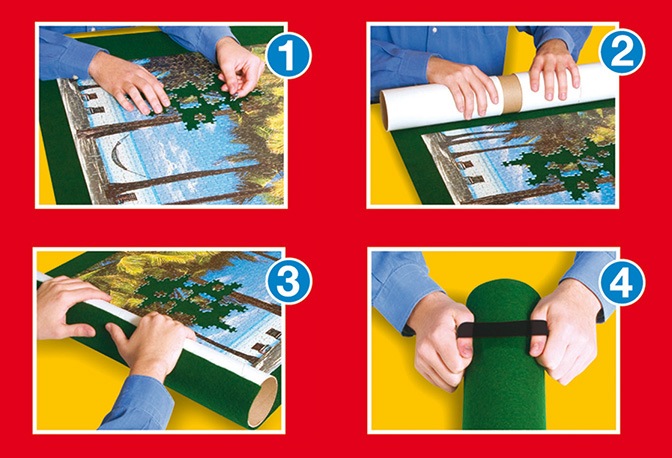 1

2

3

4